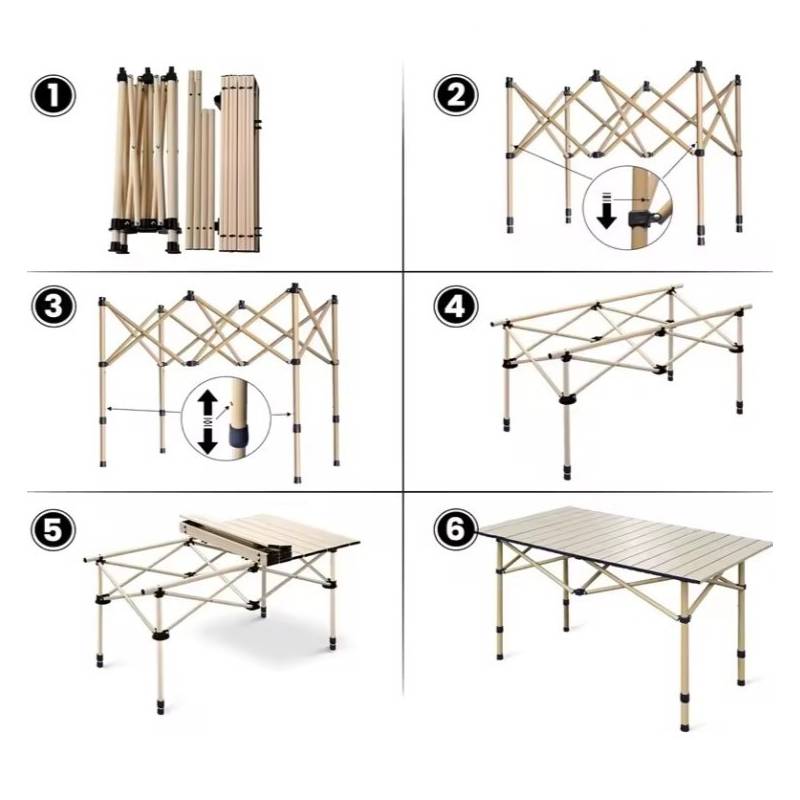 1

2

3

4

5

6